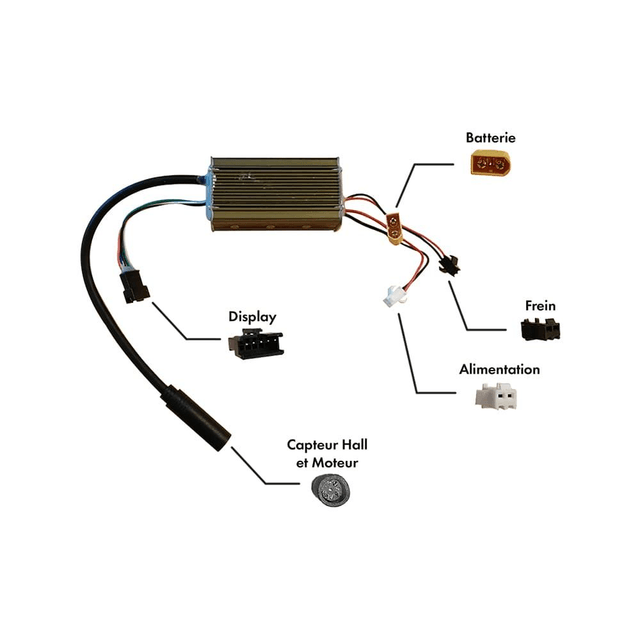 Batterie

Display

Frein

Alimentation

Capteur Hall et Moteur